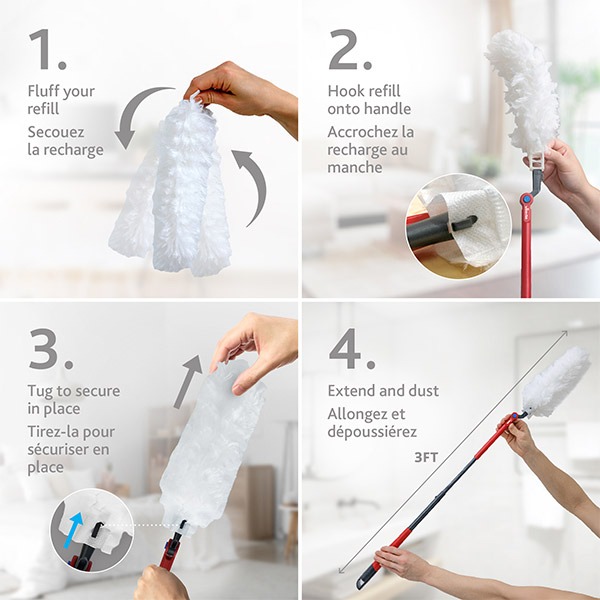 1.

Fluff your refill

Secouez la recharge

2.

Hook refill onto handle

Accrochez la recharge au manche

3.

Tug to secure in place

Tirez-la pour sécuriser en place

4.

Extend and dust

Allongez et dépoussiérez

3FT